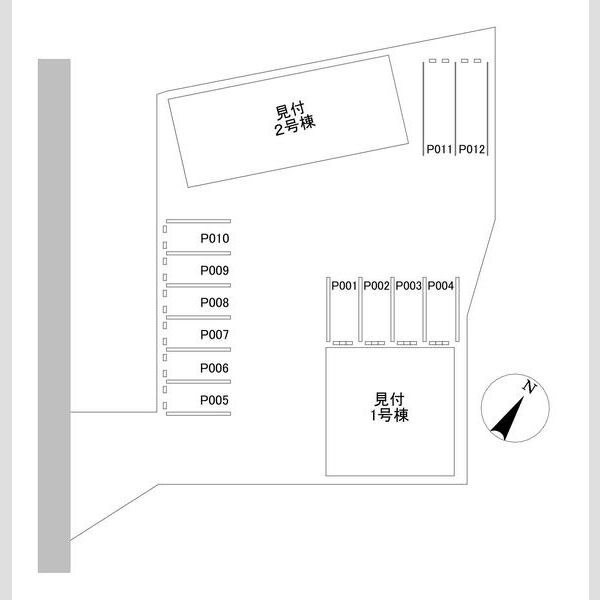 見付
2号棟

P011 P012

P010
P009
P008
P007
P006
P005

P001 P002 P003 P004

見付
1号棟

N